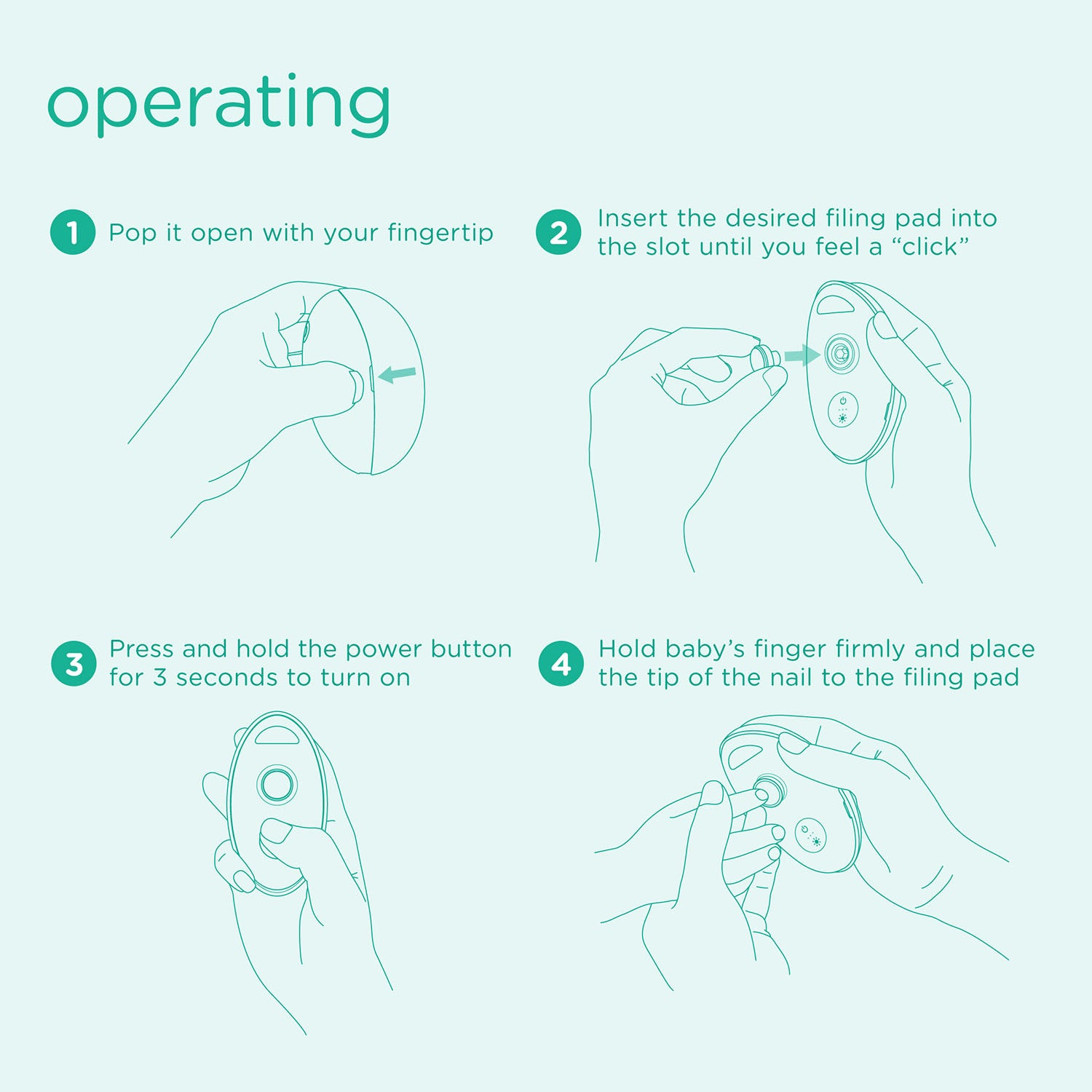 operating

1 Pop it open with your fingertip

2 Insert the desired filing pad into the slot until you feel a “click”

3 Press and hold the power button for 3 seconds to turn on

4 Hold baby’s finger firmly and place the tip of the nail to the filing pad